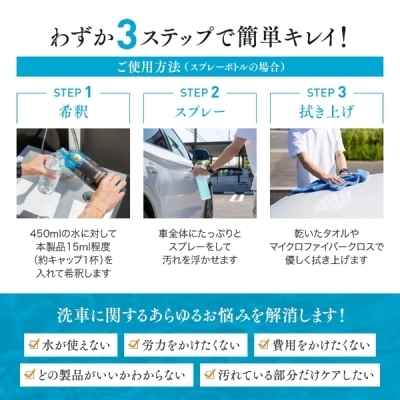 わずか3ステップで簡単キレイ!

ご使用方法（スプレーボトルの場合）

STEP 1
希釈

450mlの水に対して本製品15ml程度（約キャップ1杯）を入れて希釈します

STEP 2
スプレー

車全体にたっぷりとスプレーをして汚れを浮かせます

STEP 3
拭き上げ

乾いたタオルやマイクロファイバークロスで優しく拭き上げます

洗車に関するあらゆるお悩みを解消します!

水が使えない

労力をかけたくない

費用をかけたくない

どの製品がいいかわからない

汚れている部分だけケアしたい