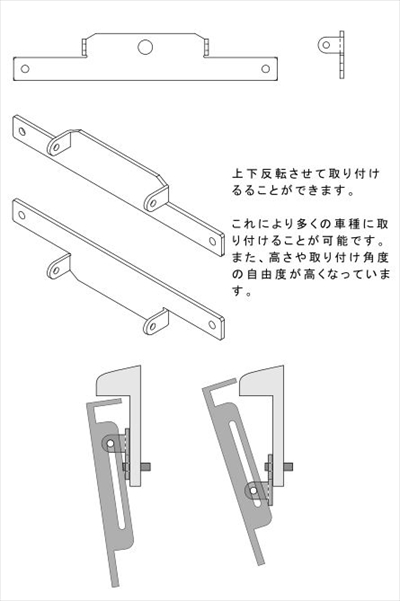 上下反転させて取り付けることができます。

これにより多くの車種に取り付けることが可能です。また、高さや取り付け角度の自由度が高くなっています。